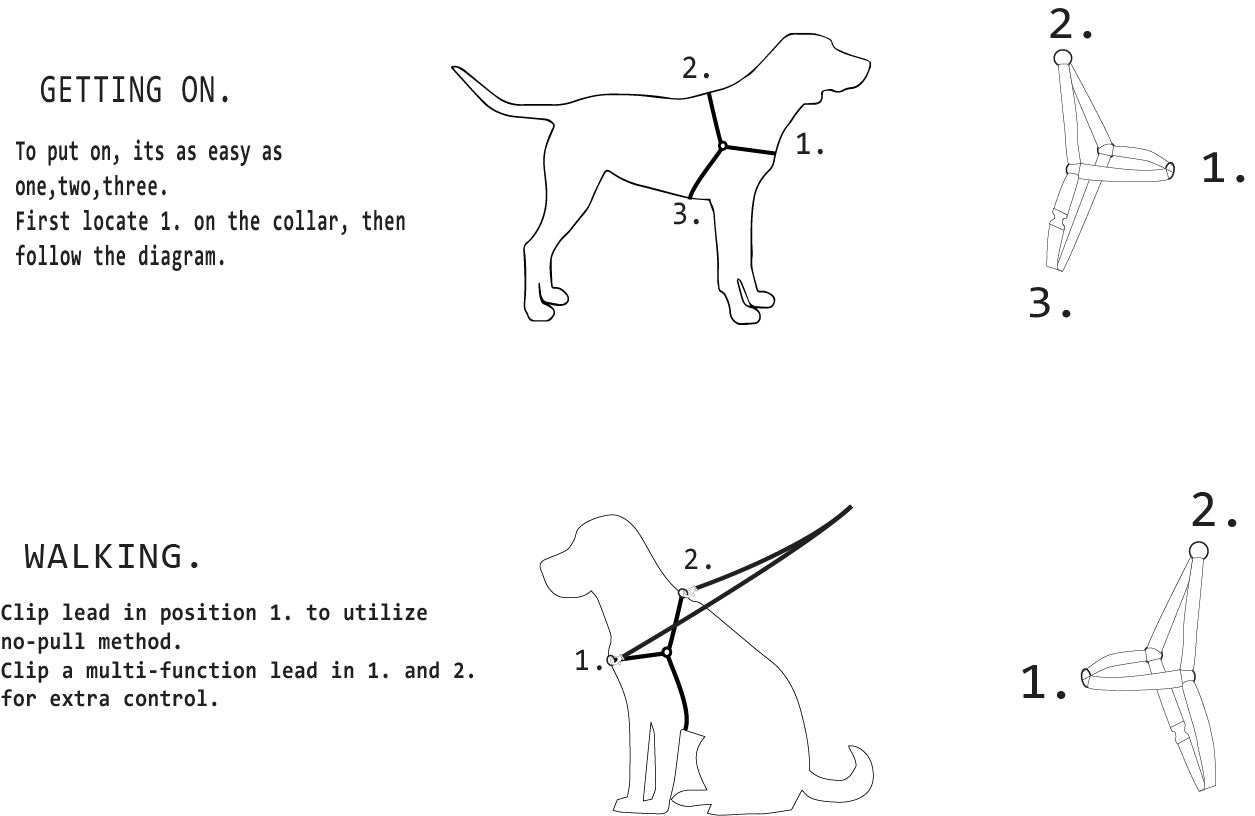 GETTING ON.

To put on, its as easy as one,two,three.
First locate 1. on the collar, then follow the diagram.

2.
1.
3.

2.
1.
3.

WALKING.

Clip lead in position 1. to utilize no-pull method.
Clip a multi-function lead in 1. and 2. for extra control.

2.
1.

2.
1.